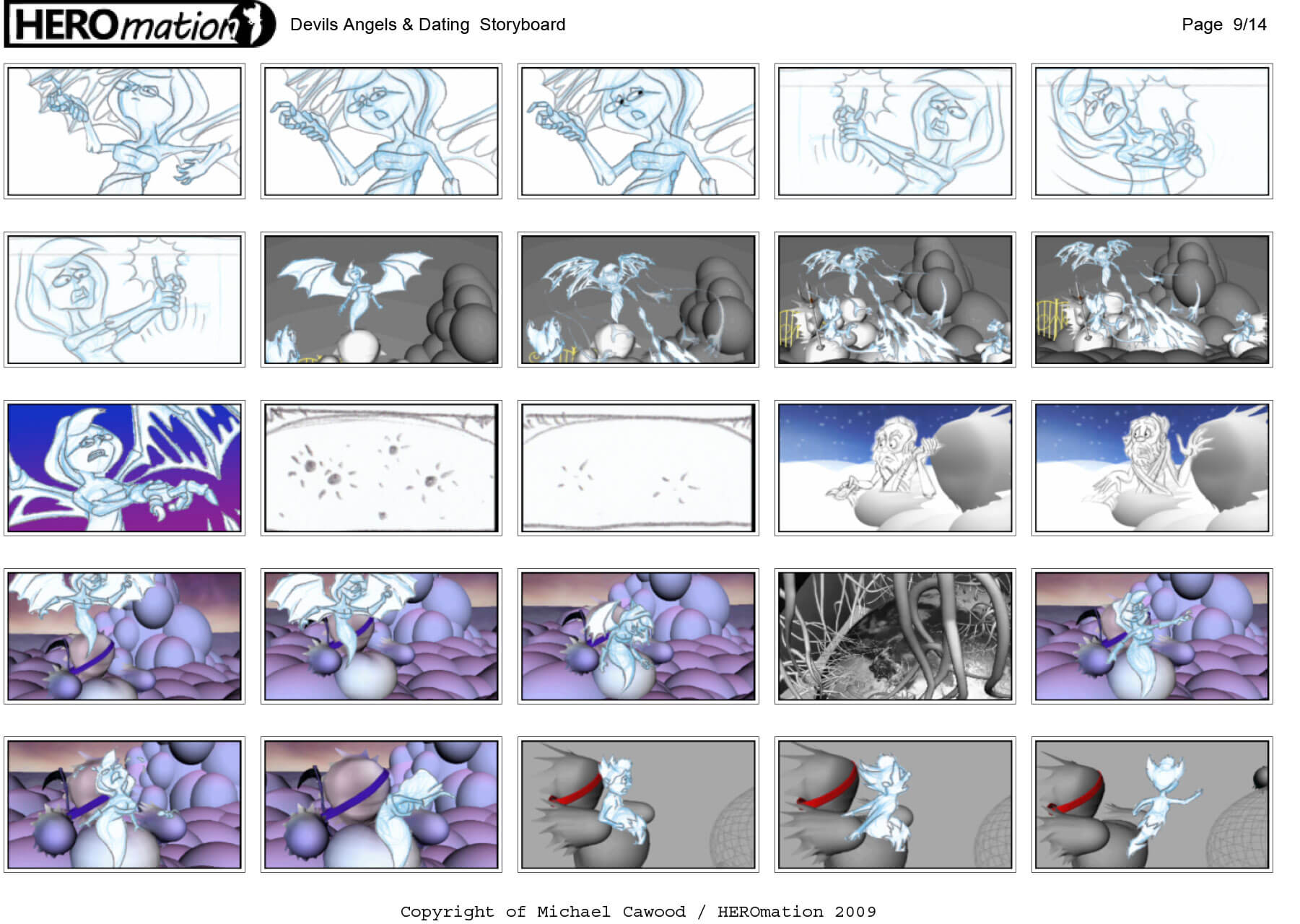 HEROmation

Devils Angels & Dating Storyboard

Page 9/14

Copyright of Michael Cawood / HEROmation 2009