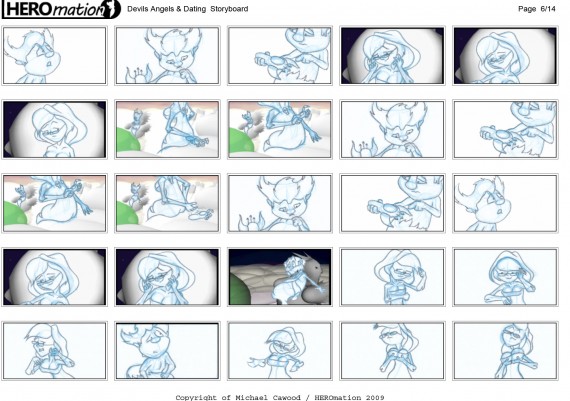 HEROmation

Devils Angels & Dating Storyboard

Page 6/14

Copyright of Michael Cawood / HEROmation 2009