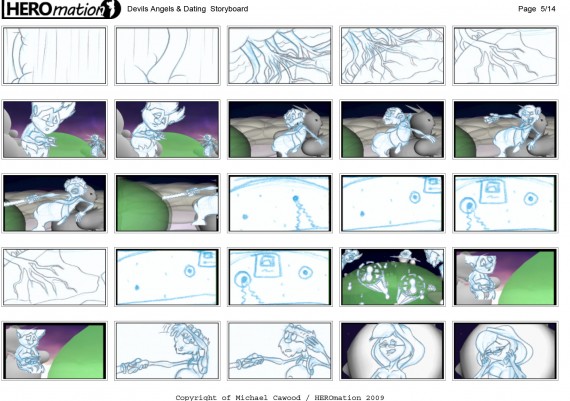 HEROmation

Devils Angels & Dating Storyboard

Page 5/14

Copyright of Michael Cawood / HEROmation 2009