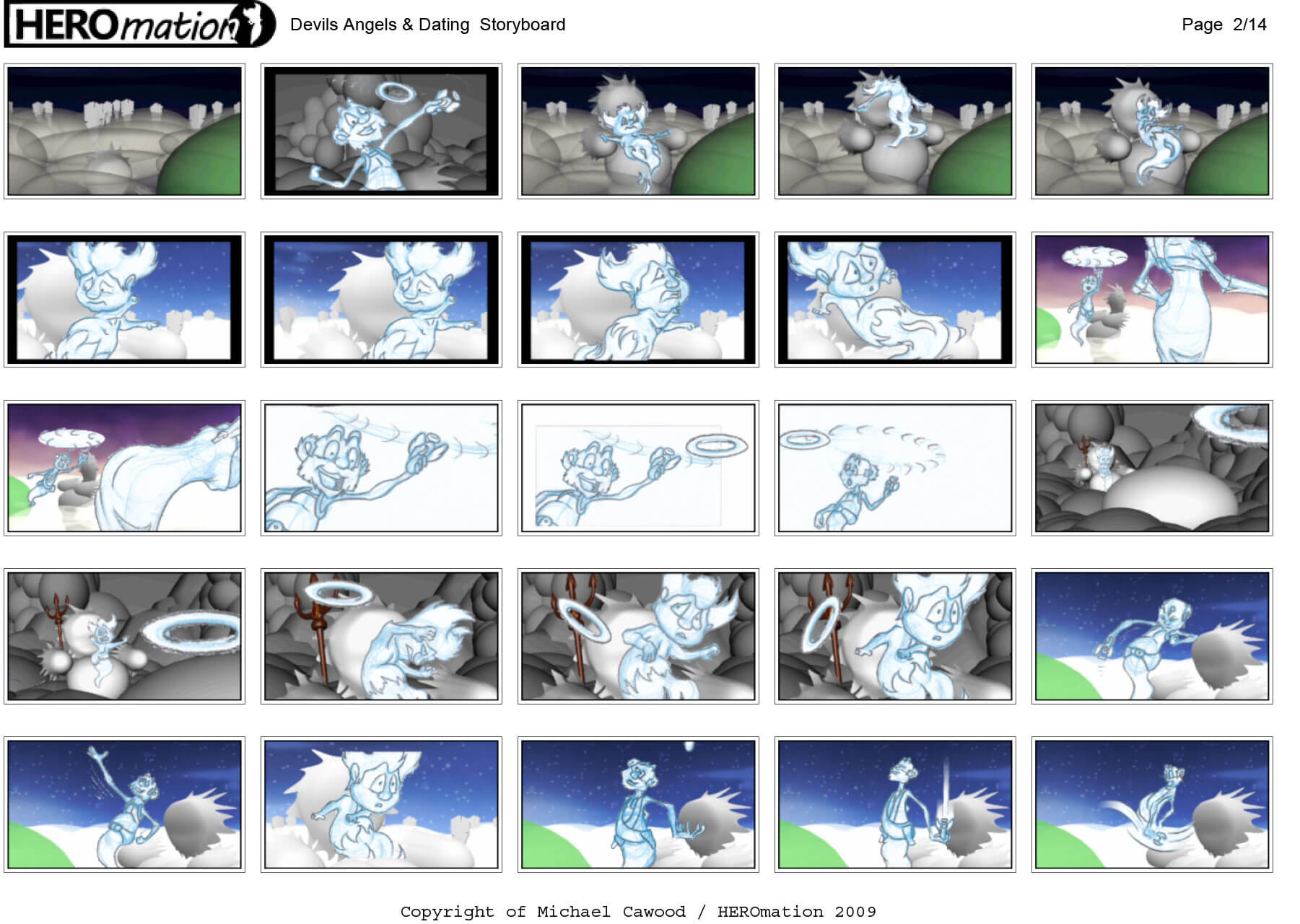 HEROmation

Devils Angels & Dating Storyboard

Page 2/14

Copyright of Michael Cawood / HEROmation 2009