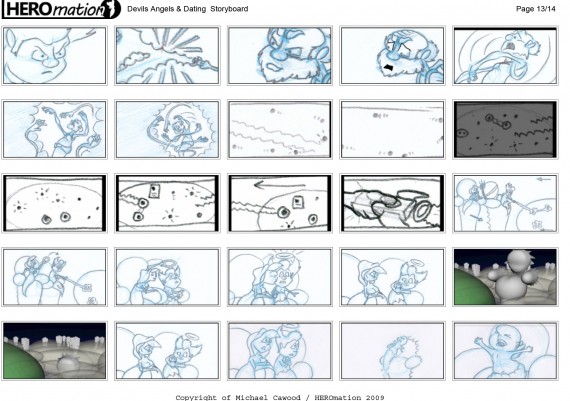 HEROmation

Devils Angels & Dating Storyboard

Page 13/14

Copyright of Michael Cawood / HEROmation 2009