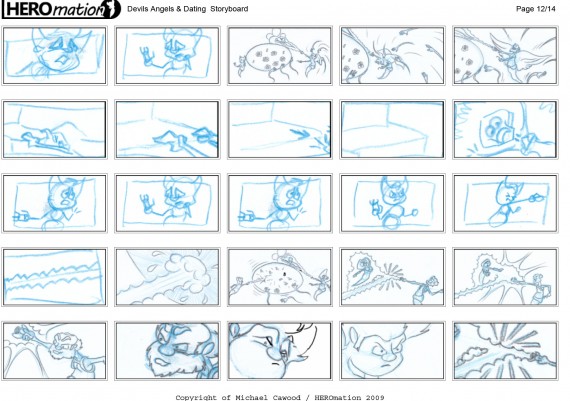 HEROmation

Devils Angels & Dating Storyboard

Page 12/14

Copyright of Michael Cawood / HEROmation 2009